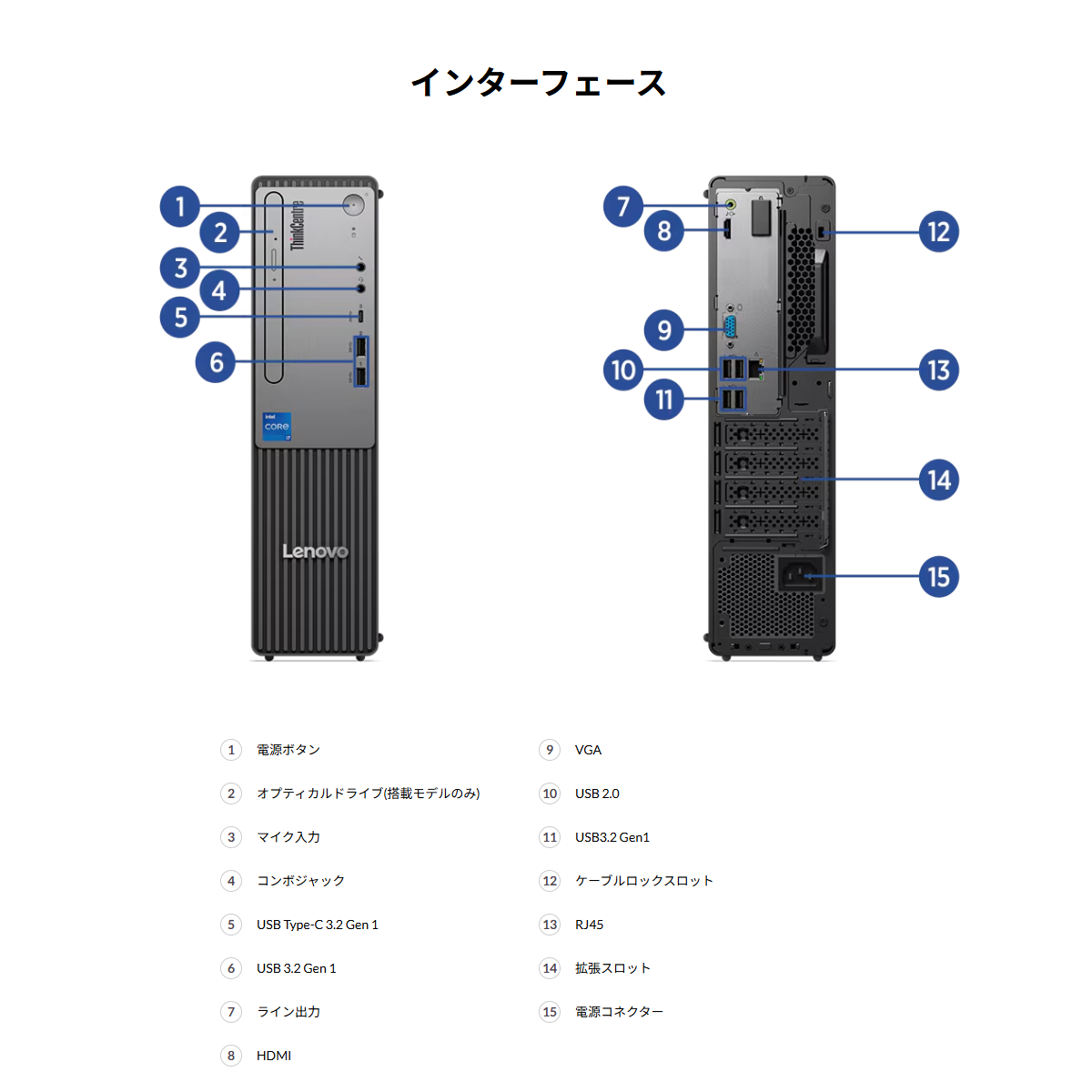 インターフェース

1
2
3
4
5
6
ThinkCentre
intel
CORE
i7
Lenovo

7
8
9
10
11
12
13
14
15

1 電源ボタン
2 オプティカルドライブ(搭載モデルのみ)
3 マイク入力
4 コンボジャック
5 USB Type-C 3.2 Gen 1
6 USB 3.2 Gen 1
7 ライン出力
8 HDMI

9 VGA
10 USB 2.0
11 USB3.2 Gen1
12 ケーブルロックスロット
13 RJ45
14 拡張スロット
15 電源コネクター